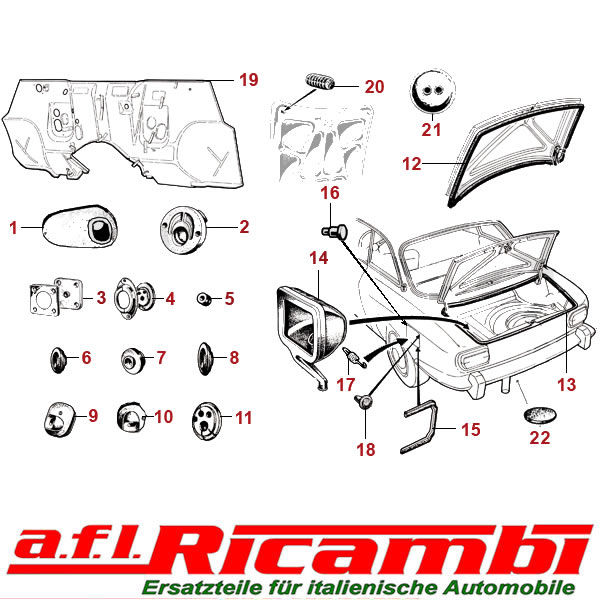 19
20
21
12
16
1
2
14
3
4
5
6
7
8
17
13
9
10
11
18
15
22

a.f.l. Ricambi
Ersatzteile für italienische Automobile